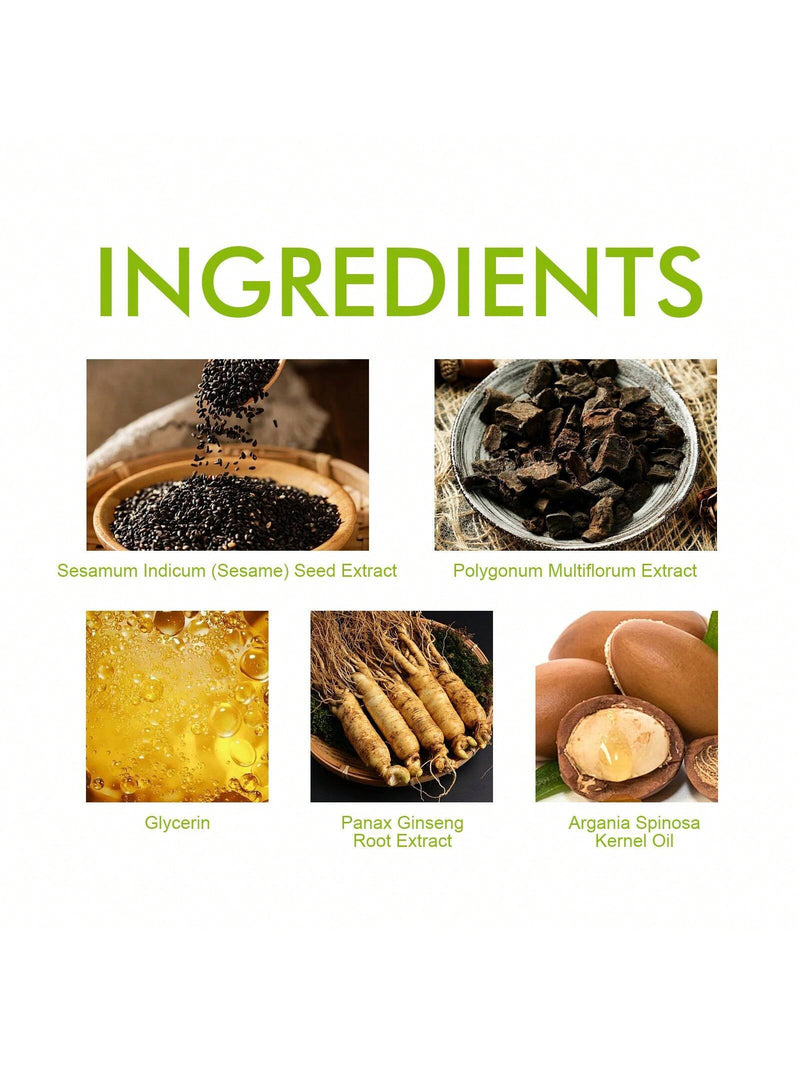 INGREDIENTS

Sesamum Indicum (Sesame) Seed Extract

Polygonum Multiflorum Extract

Glycerin

Panax Ginseng Root Extract

Argania Spinosa Kernel Oil