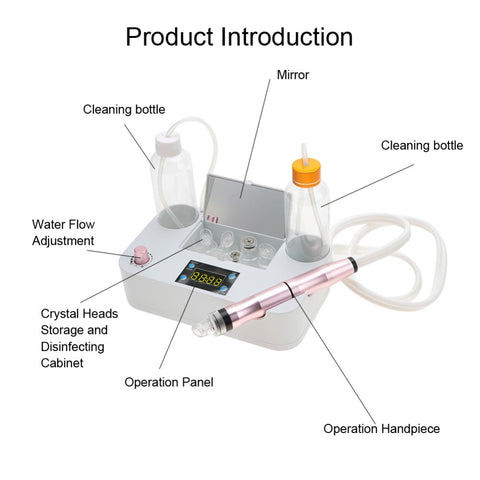 Product Introduction

Mirror

Cleaning bottle

Cleaning bottle

Water Flow Adjustment

8888

Crystal Heads Storage and Disinfecting Cabinet

Operation Panel

Operation Handpiece