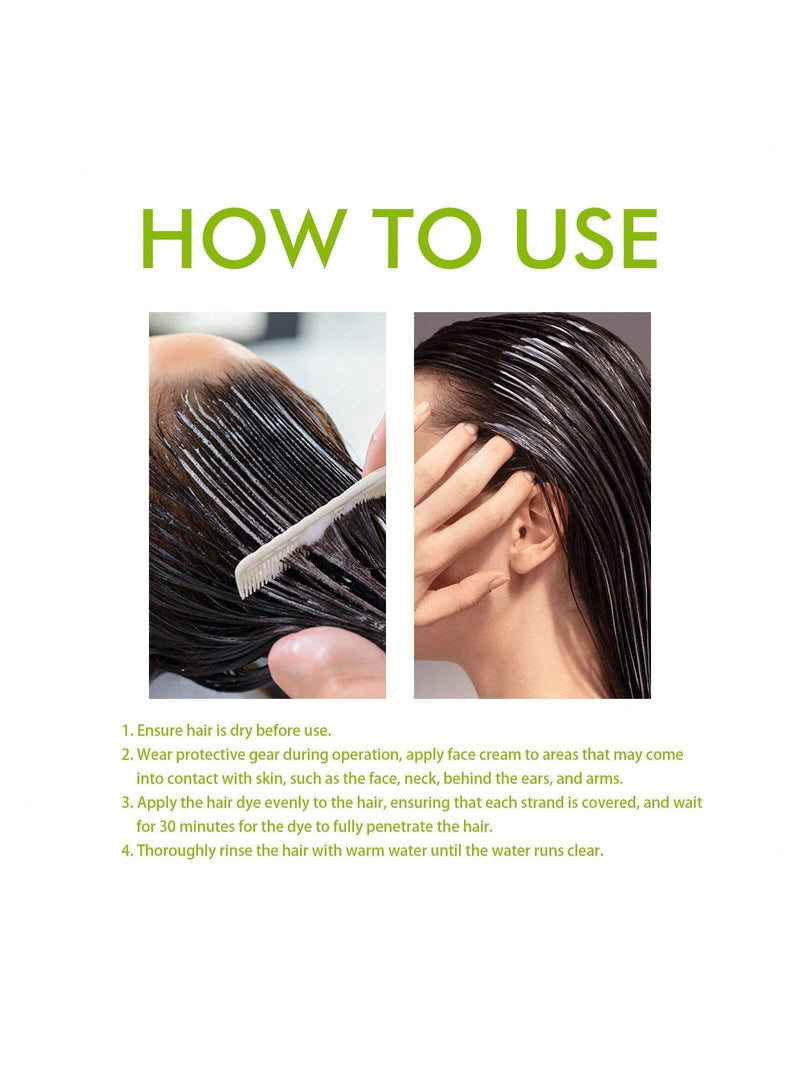 HOW TO USE

1. Ensure hair is dry before use.
2. Wear protective gear during operation, apply face cream to areas that may come into contact with skin, such as the face, neck, behind the ears, and arms.
3. Apply the hair dye evenly to the hair, ensuring that each strand is covered, and wait for 30 minutes for the dye to fully penetrate the hair.
4. Thoroughly rinse the hair with warm water until the water runs clear.